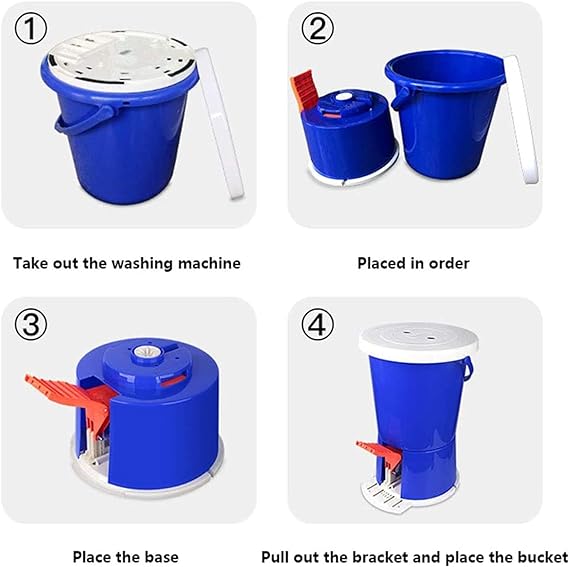 ①

Take out the washing machine

②

Placed in order

③

Place the base

④

Pull out the bracket and place the bucket